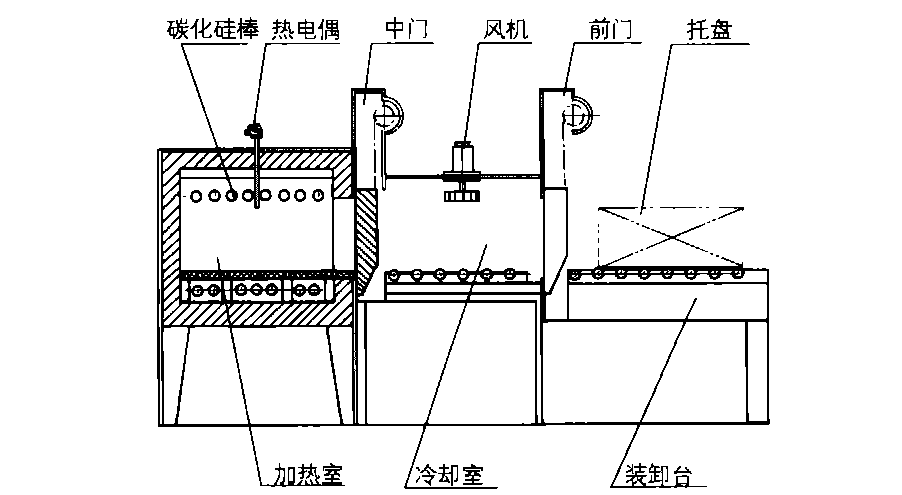 碳化硅棒 热电偶 中门 风机 前门 托盘

加热室 冷却室 装卸台